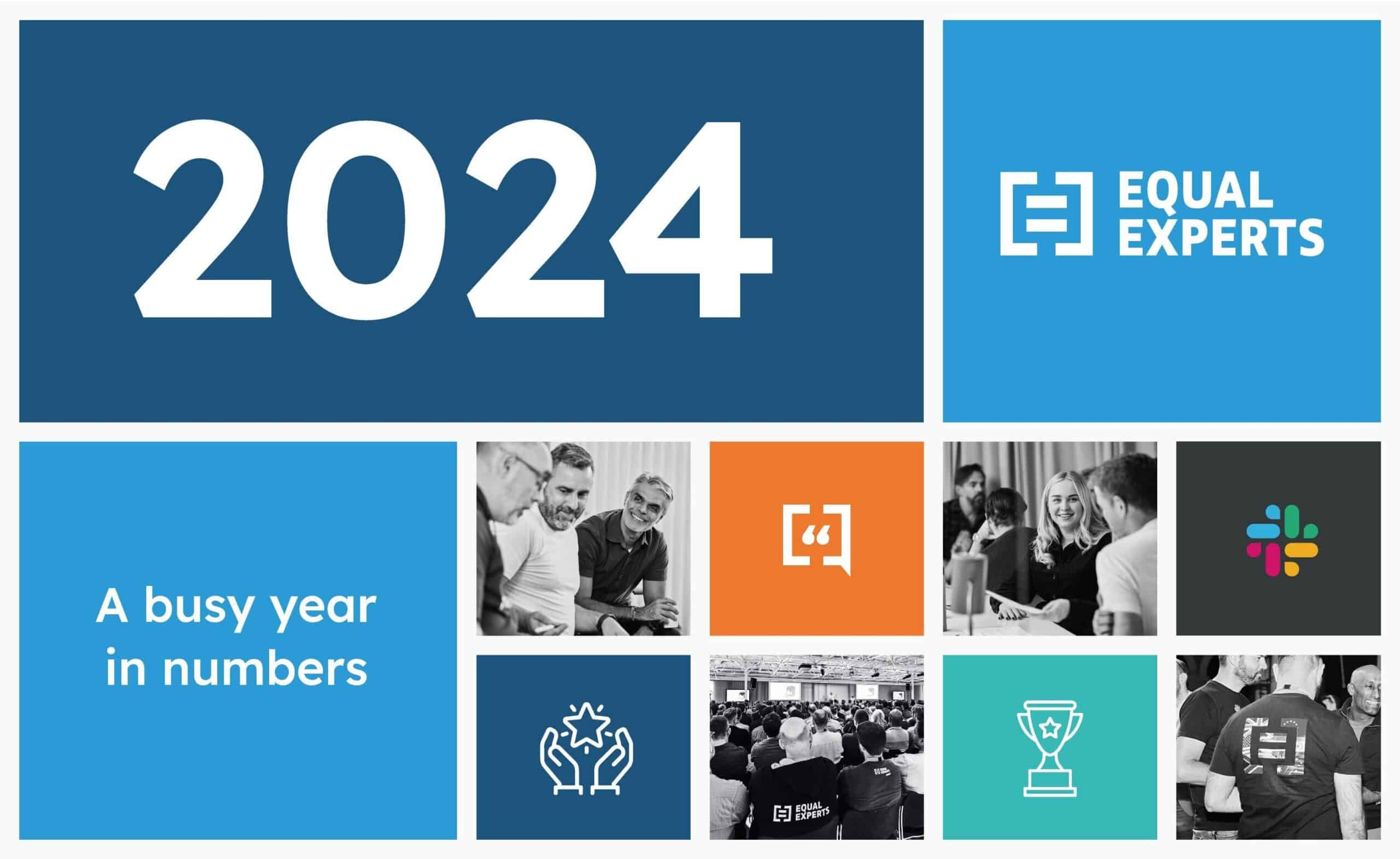 2024

EQUAL EXPERTS

A busy year in numbers

EQUAL EXPERTS