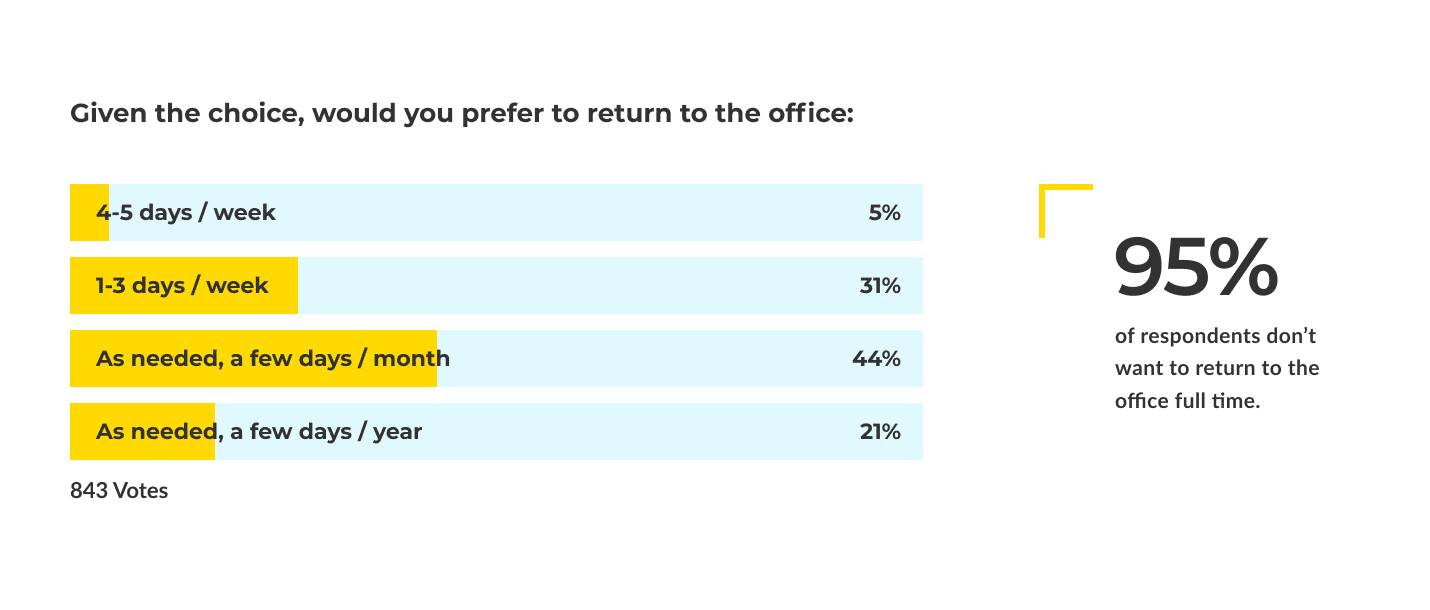 Given the choice, would you prefer to return to the office:

4-5 days / week 5%

1-3 days / week 31%

As needed, a few days / month 44%

As needed, a few days / year 21%

843 Votes

95%

of respondents don't want to return to the office full time.