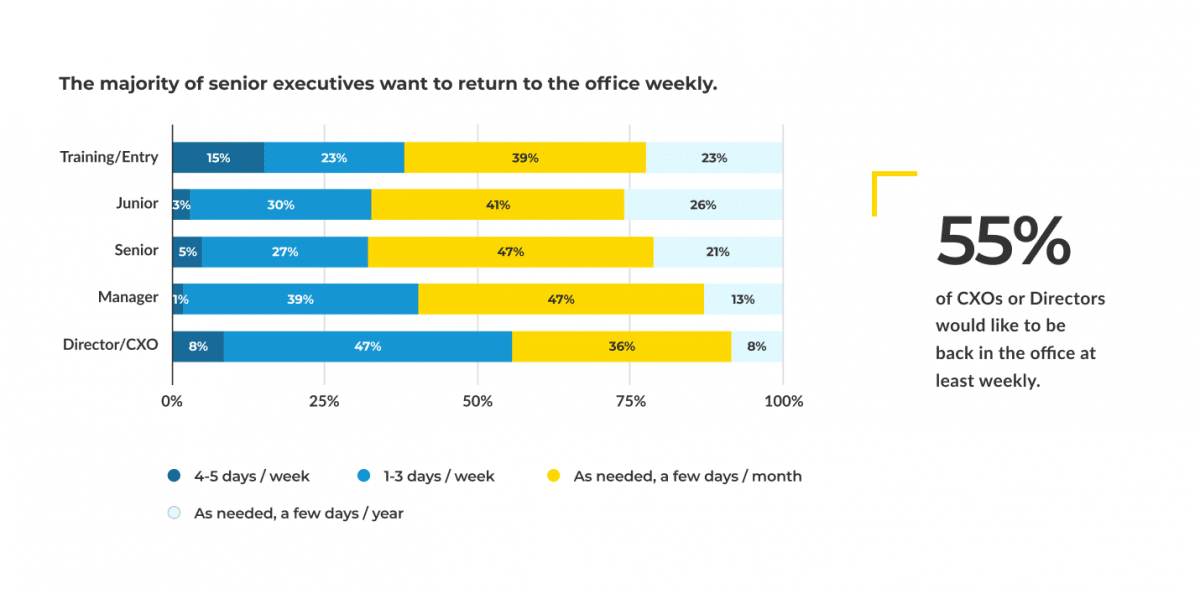 The majority of senior executives want to return to the office weekly.

Training/Entry 15% 23% 39% 23%
Junior 3% 30% 41% 26%
Senior 5% 27% 47% 21%
Manager 1% 39% 47% 13%
Director/CXO 8% 47% 36% 8%

0% 25% 50% 75% 100%

4-5 days / week
1-3 days / week
As needed, a few days / month
As needed, a few days / year

55%
of CXOs or Directors would like to be back in the office at least weekly.