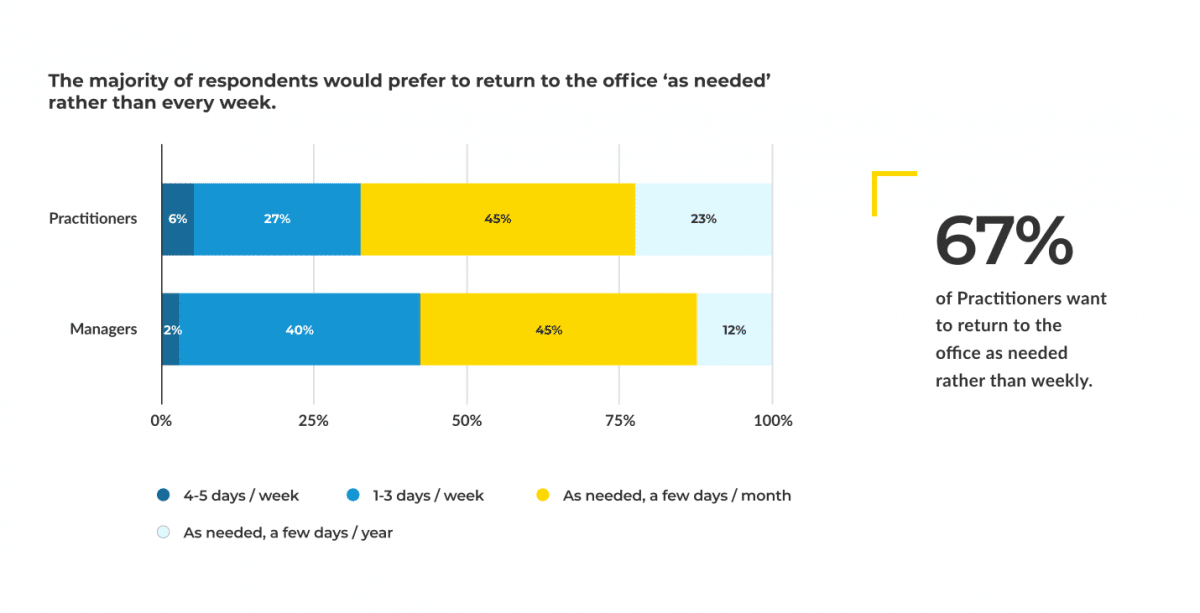 The majority of respondents would prefer to return to the office 'as needed' rather than every week.

Practitioners
6%
27%
45%
23%

Managers
2%
40%
45%
12%

0%
25%
50%
75%
100%

4-5 days / week
1-3 days / week
As needed, a few days / month
As needed, a few days / year

67%
of Practitioners want to return to the office as needed rather than weekly.