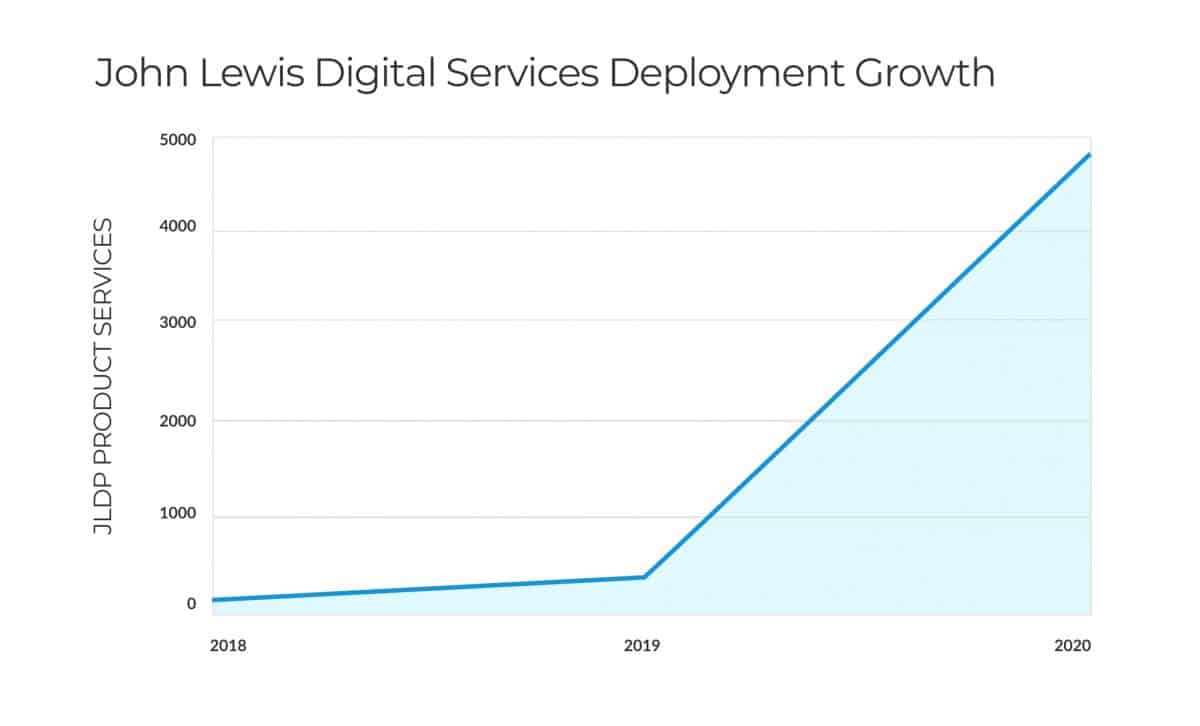 John Lewis Digital Services Deployment Growth

JLDP PRODUCT SERVICES

5000
4000
3000
2000
1000
0

2018
2019
2020