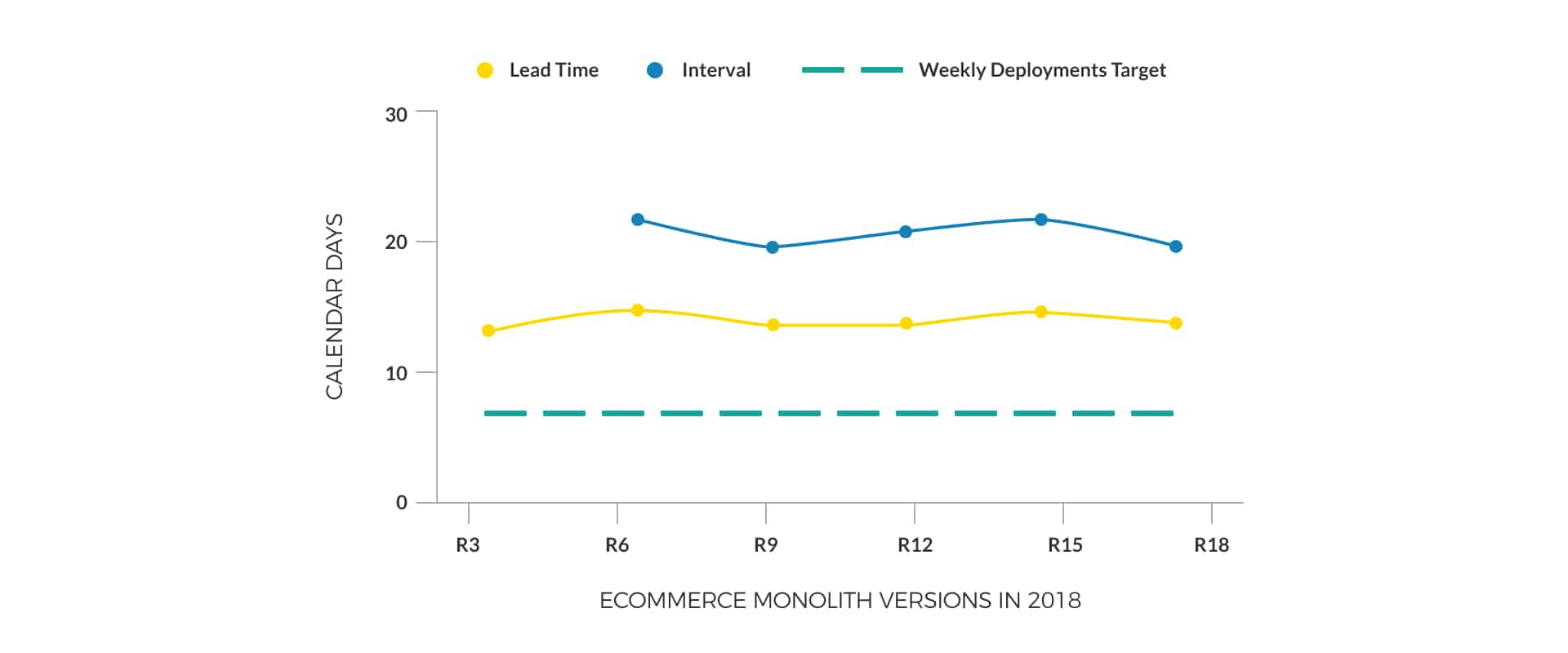 Lead Time Interval Weekly Deployments Target

CALENDAR DAYS

30
20
10
0

R3 R6 R9 R12 R15 R18

ECOMMERCE MONOLITH VERSIONS IN 2018