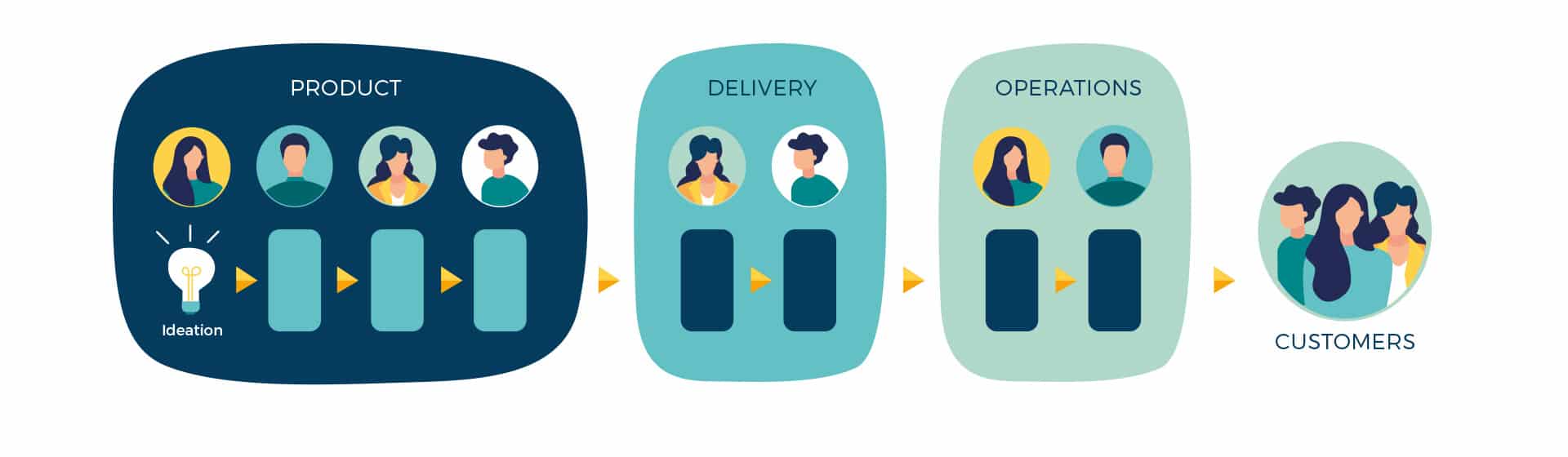 PRODUCT

Ideation

DELIVERY

OPERATIONS

CUSTOMERS