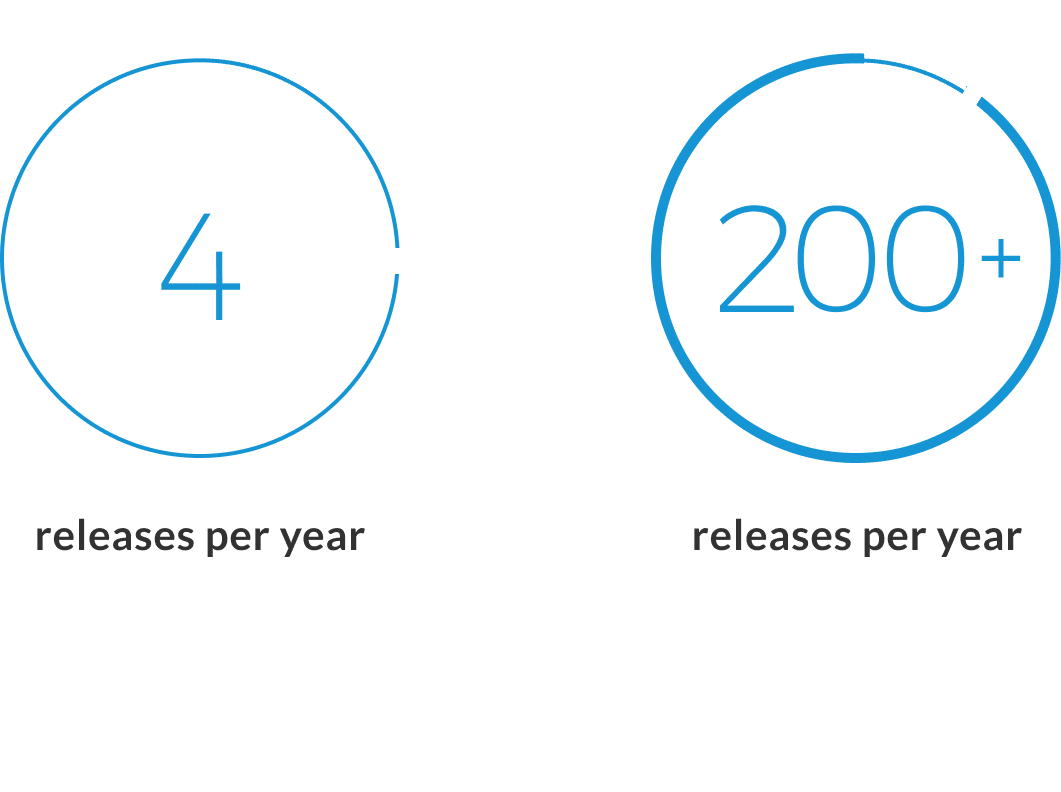 4

releases per year

200+

releases per year