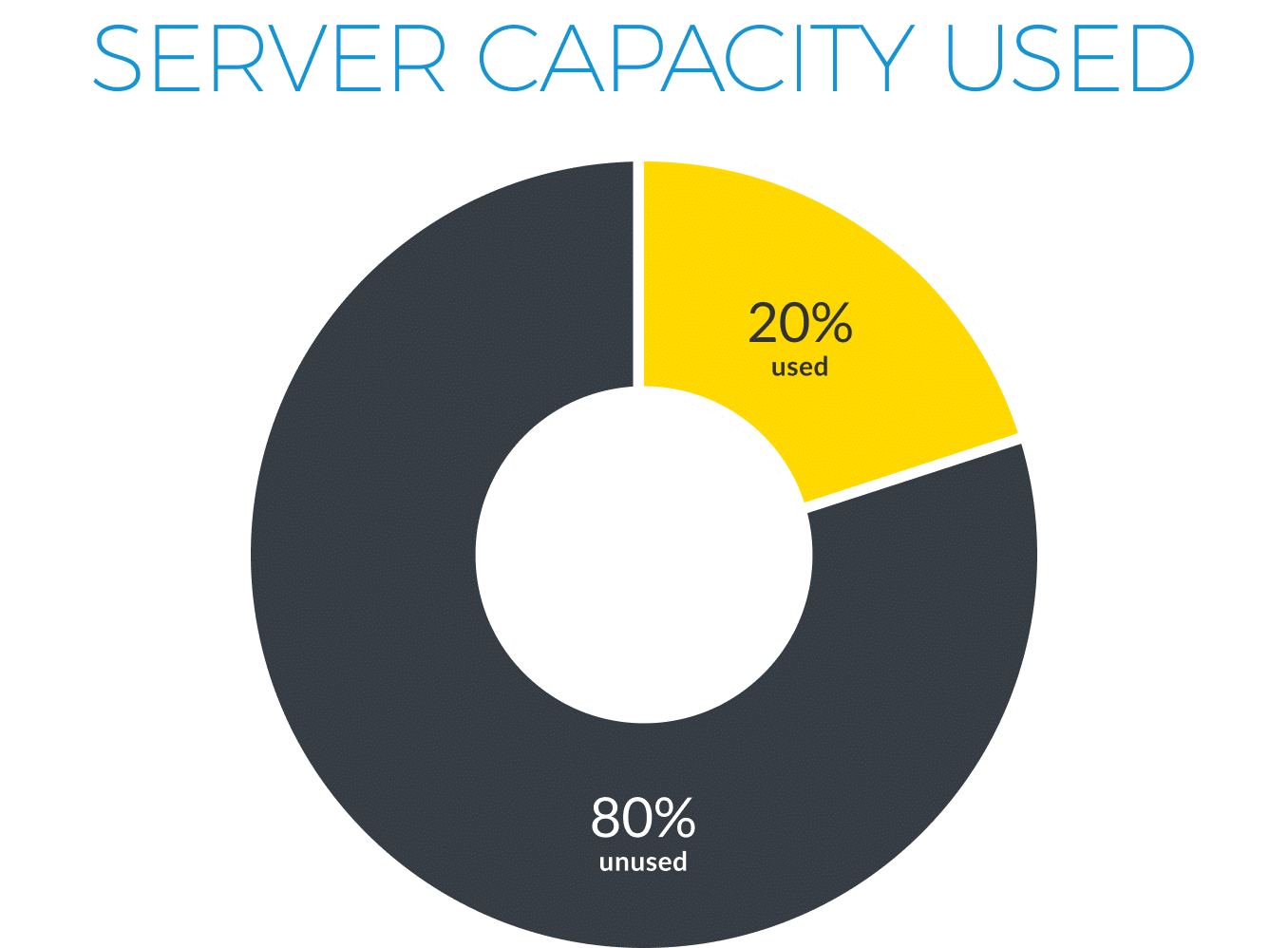 SERVER CAPACITY USED

20%
used

80%
unused